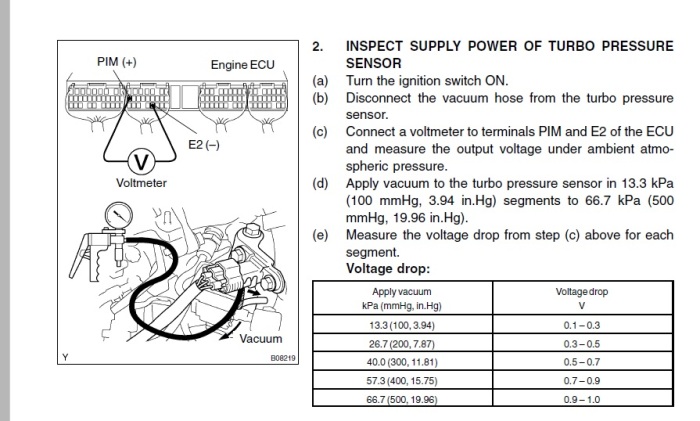 PIM (+)

Engine ECU

E2 (–)

V

Voltmeter

Vacuum

Y

B08219

2. INSPECT SUPPLY POWER OF TURBO PRESSURE SENSOR

(a) Turn the ignition switch ON.

(b) Disconnect the vacuum hose from the turbo pressure sensor.

(c) Connect a voltmeter to terminals PIM and E2 of the ECU and measure the output voltage under ambient atmospheric pressure.

(d) Apply vacuum to the turbo pressure sensor in 13.3 kPa (100 mmHg, 3.94 in.Hg) segments to 66.7 kPa (500 mmHg, 19.96 in.Hg).

(e) Measure the voltage drop from step (c) above for each segment.

Voltage drop:

| Apply vacuum kPa (mmHg, in.Hg) | Voltage drop V |
|---|---|
| 13.3 (100, 3.94) | 0.1 – 0.3 |
| 26.7 (200, 7.87) | 0.3 – 0.5 |
| 40.0 (300, 11.81) | 0.5 – 0.7 |
| 57.3 (400, 15.75) | 0.7 – 0.9 |
| 66.7 (500, 19.96) | 0.9 – 1.0 |